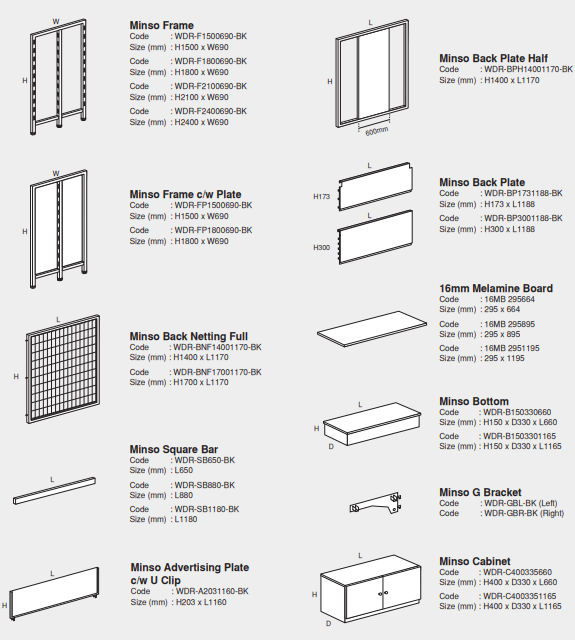 W

H

Minso Frame
Code : WDR-F1500690-BK
Size (mm) : H1500 x W690
Code : WDR-F1800690-BK
Size (mm) : H1800 x W690
Code : WDR-F2100690-BK
Size (mm) : H2100 x W690
Code : WDR-F2400690-BK
Size (mm) : H2400 x W690

W

H

Minso Frame c/w Plate
Code : WDR-FP1500690-BK
Size (mm) : H1500 x W690
Code : WDR-FP1800690-BK
Size (mm) : H1800 x W690

L

H

Minso Back Netting Full
Code : WDR-BNF14001170-BK
Size (mm) : H1400 x L1170
Code : WDR-BNF17001170-BK
Size (mm) : H1700 x L1170

L

Minso Square Bar
Code : WDR-SB650-BK
Size (mm) : L650
Code : WDR-SB880-BK
Size (mm) : L880
Code : WDR-SB1180-BK
Size (mm) : L1180

L

H

Minso Advertising Plate c/w U Clip
Code : WDR-A2031160-BK
Size (mm) : H203 x L1160

L

H

600mm

Minso Back Plate Half
Code : WDR-BPH14001170-BK
Size (mm) : H1400 x L1170

L

H173

L

H300

Minso Back Plate
Code : WDR-BP1731188-BK
Size (mm) : H173 x L1188
Code : WDR-BP3001188-BK
Size (mm) : H300 x L1188

16mm Melamine Board
Code : 16MB 295664
Size (mm) : 295 x 664
Code : 16MB 295895
Size (mm) : 295 x 895
Code : 16MB 2951195
Size (mm) : 295 x 1195

L

H

D

Minso Bottom
Code : WDR-B150330660
Size (mm) : H150 x D330 x L660
Code : WDR-B1503301165
Size (mm) : H150 x D330 x L1165

Minso G Bracket
Code : WDR-GBL-BK (Left)
Code : WDR-GBR-BK (Right)

L

H

D

Minso Cabinet
Code : WDR-C400335660
Size (mm) : H400 x D330 x L660
Code : WDR-C4003351165
Size (mm) : H400 x D330 x L1165